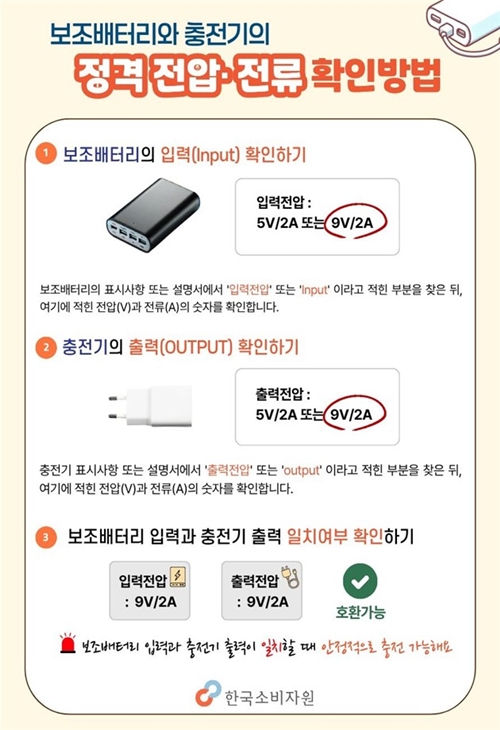 보조배터리와 충전기의

정격 전압·전류 확인방법

1 보조배터리의 입력(Input) 확인하기

입력전압 :
5V/2A 또는 9V/2A

보조배터리의 표시사항 또는 설명서에서 '입력전압' 또는 'Input' 이라고 적힌 부분을 찾은 뒤, 여기에 적힌 전압(V)과 전류(A)의 숫자를 확인합니다.

2 충전기의 출력(OUTPUT) 확인하기

출력전압 :
5V/2A 또는 9V/2A

충전기 표시사항 또는 설명서에서 '출력전압' 또는 'output' 이라고 적힌 부분을 찾은 뒤, 여기에 적힌 전압(V)과 전류(A)의 숫자를 확인합니다.

3 보조배터리 입력과 충전기 출력 일치여부 확인하기

입력전압
: 9V/2A

출력전압
: 9V/2A

호환가능

보조배터리 입력과 충전기 출력이 일치할 때 안정적으로 충전 가능해요

한국소비자원